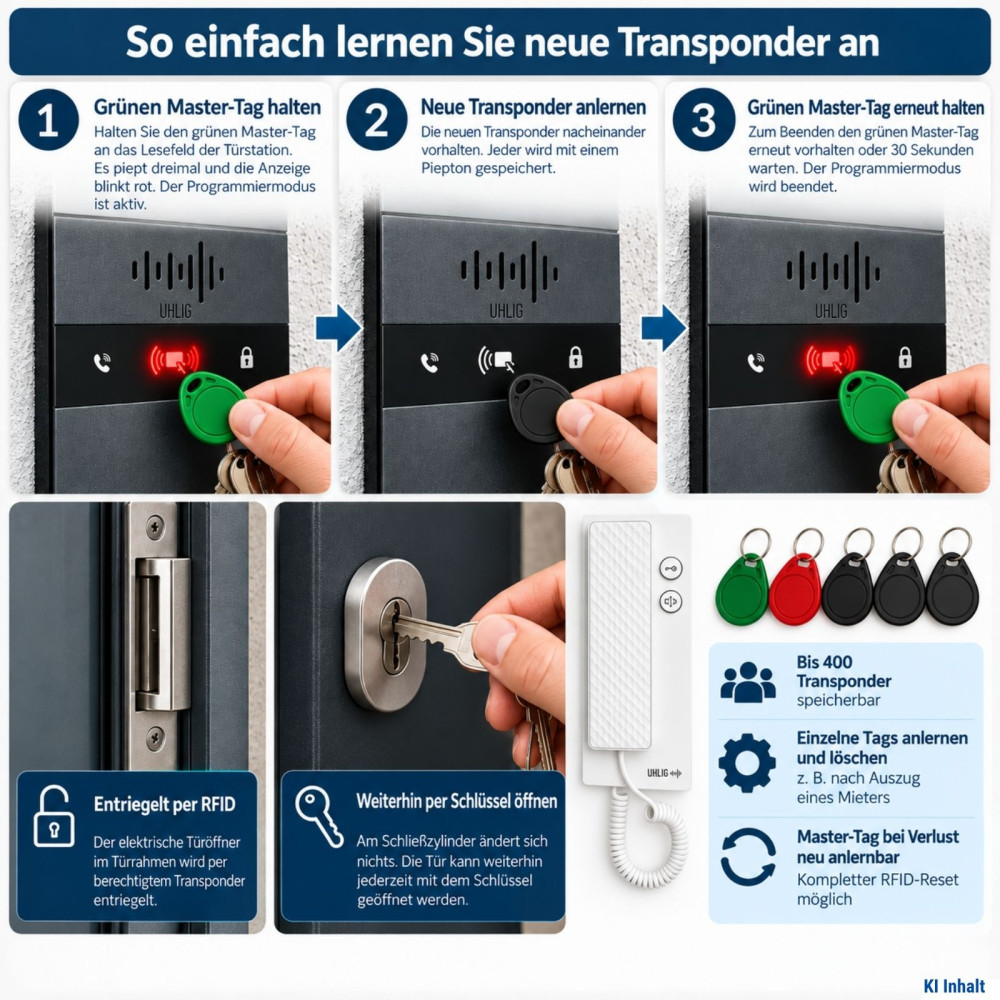 So einfach lernen Sie neue Transponder an

1
Grünen Master-Tag halten
Halten Sie den grünen Master-Tag an das Lesefeld der Türstation. Es piept dreimal und die Anzeige blinkt rot. Der Programmiermodus ist aktiv.

UHLIG

2
Neue Transponder anlernen
Die neuen Transponder nacheinander vorhalten. Jeder wird mit einem Piepton gespeichert.

UHLIG

3
Grünen Master-Tag erneut halten
Zum Beenden den grünen Master-Tag erneut vorhalten oder 30 Sekunden warten. Der Programmiermodus wird beendet.

UHLIG

Entriegelt per RFID
Der elektrische Türöffner im Türrahmen wird per berechtigtem Transponder entriegelt.

Weiterhin per Schlüssel öffnen
Am Schließzylinder ändert sich nichts. Die Tür kann weiterhin jederzeit mit dem Schlüssel geöffnet werden.

UHLIG

Bis 400 Transponder speicherbar

Einzelne Tags anlernen und löschen
z. B. nach Auszug eines Mieters

Master-Tag bei Verlust neu anlernbar
Kompletter RFID-Reset möglich

KI Inhalt